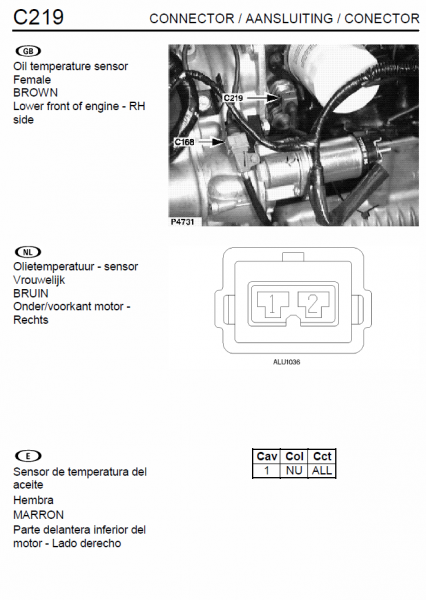 C219

CONNECTOR / AANSLUITING / CONECTOR

GB
Oil temperature sensor
Female
BROWN
Lower front of engine - RH side

C219
C168
P4731

NL
Olietemperatuur - sensor
Vrouwelijk
BRUIN
Onder/voorkant motor - Rechts

1
2
ALU1036

E
Sensor de temperatura del aceite
Hembra
MARRON
Parte delantera inferior del motor - Lado derecho

| Cav | Col | Cct |
|---|---|---|
| 1 | NU | ALL |